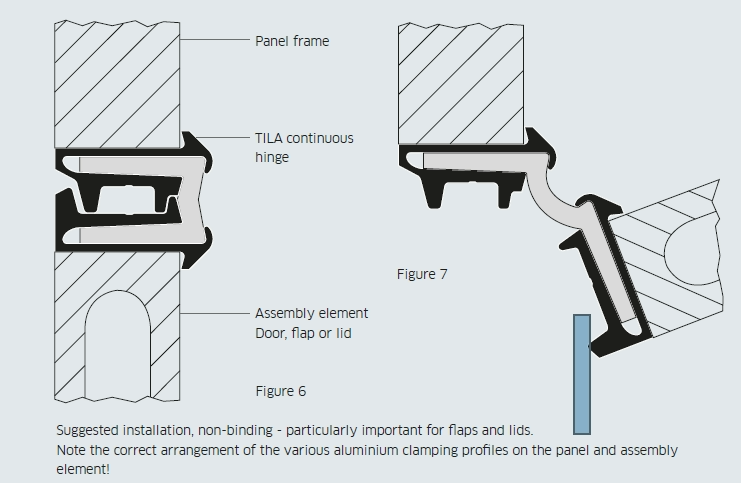 Panel frame

TILA continuous hinge

Assembly element
Door, flap or lid

Figure 6

Figure 7

Suggested installation, non-binding - particularly important for flaps and lids.
Note the correct arrangement of the various aluminium clamping profiles on the panel and assembly element!