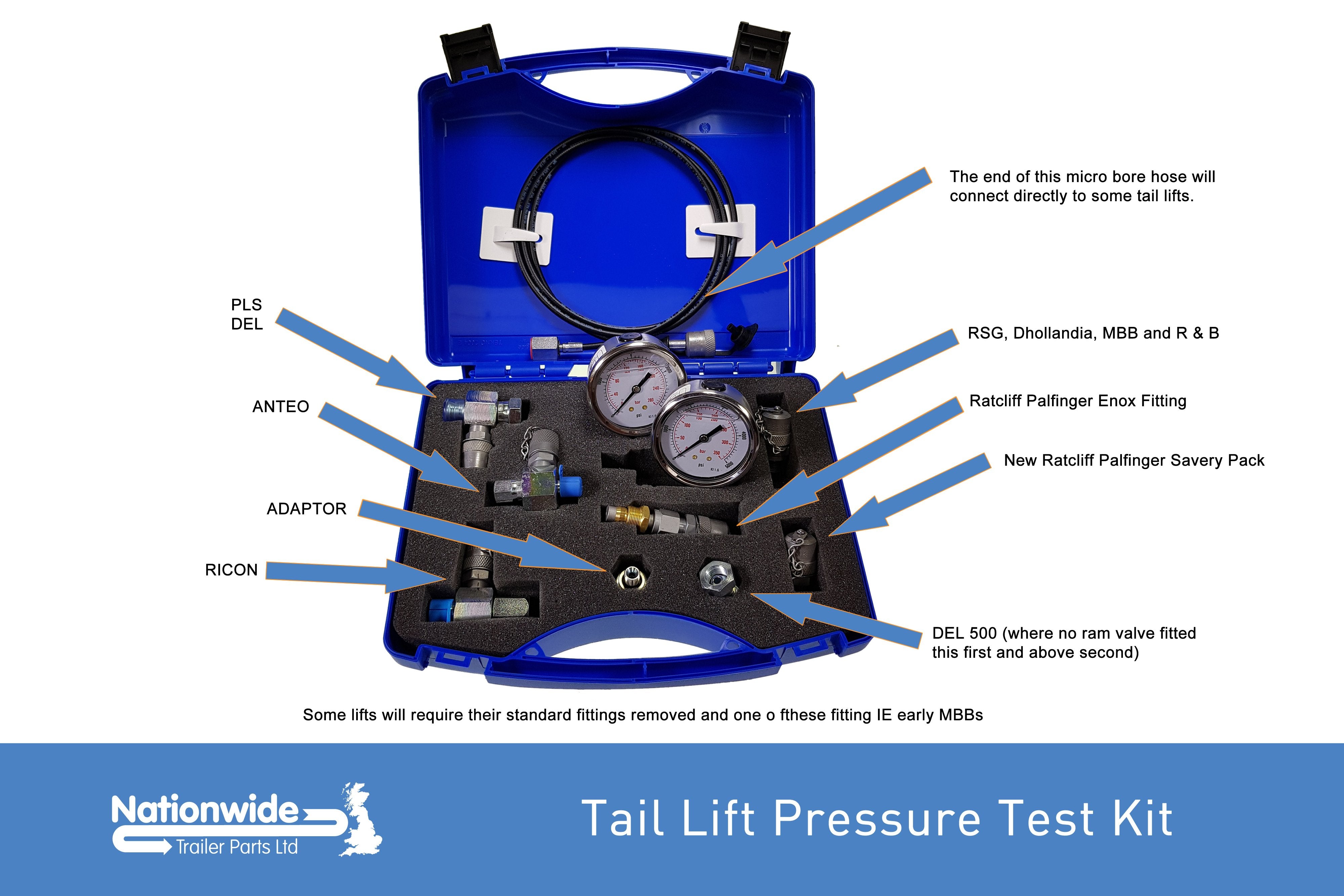 The end of this micro bore hose will connect directly to some tail lifts.

PLS
DEL

RSG, Dhollandia, MBB and R & B

ANTEO

Ratcliff Palfinger Enox Fitting

New Ratcliff Palfinger Savery Pack

ADAPTOR

RICON

DEL 500 (where no ram valve fitted this first and above second)

Some lifts will require their standard fittings removed and one o fthese fitting IE early MBBs

Nationwide Trailer Parts Ltd

Tail Lift Pressure Test Kit